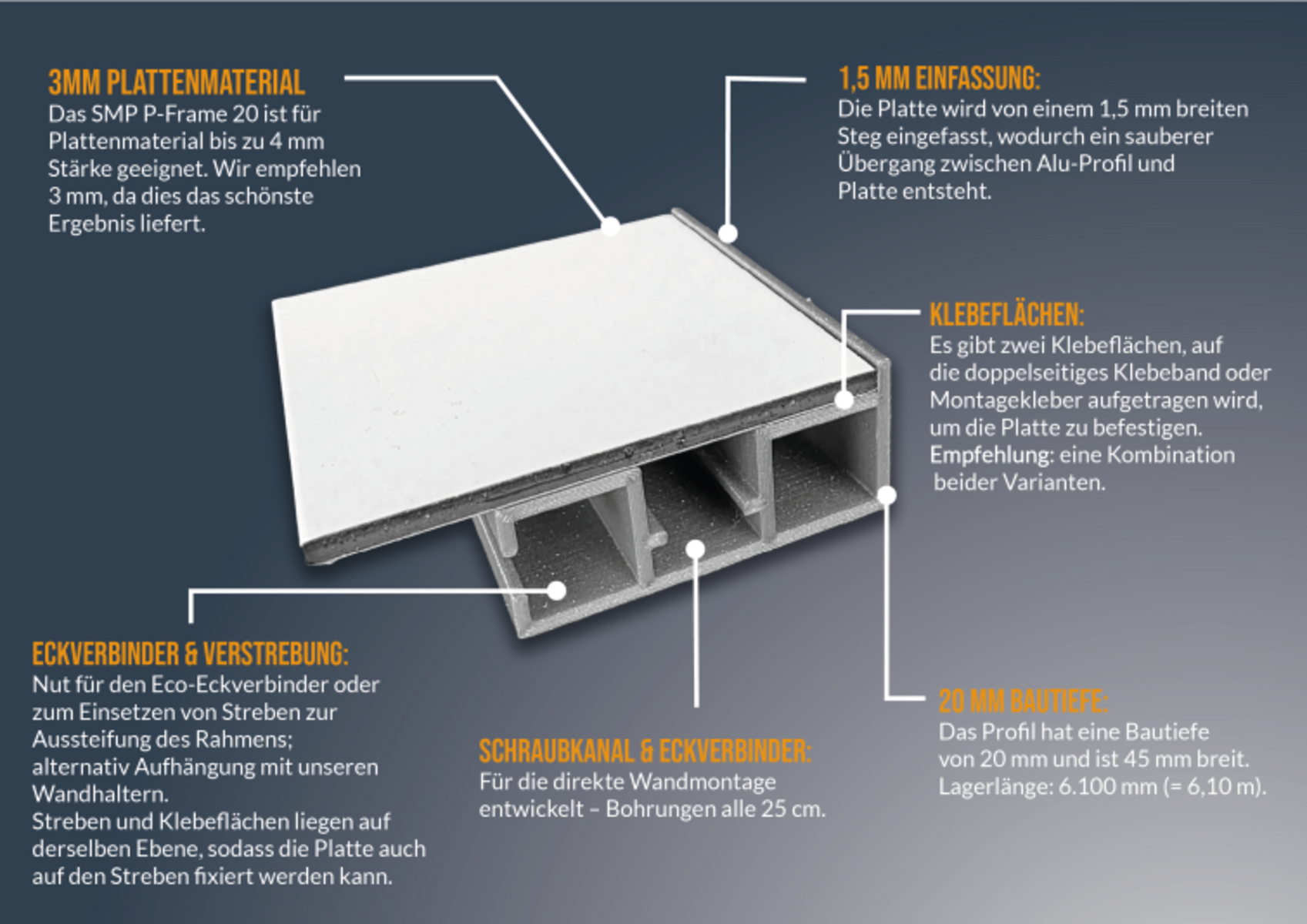 3MM PLATTENMATERIAL
Das SMP P-Frame 20 ist für Plattenmaterial bis zu 4 mm Stärke geeignet. Wir empfehlen 3 mm, da dies das schönste Ergebnis liefert.

1,5 MM EINFASSUNG:
Die Platte wird von einem 1,5 mm breiten Steg eingefasst, wodurch ein sauberer Übergang zwischen Alu-Profil und Platte entsteht.

KLEBEFLÄCHEN:
Es gibt zwei Klebeflächen, auf die doppelseitiges Klebeband oder Montagekleber aufgetragen wird, um die Platte zu befestigen.
Empfehlung: eine Kombination beider Varianten.

ECKVERBINDER & VERSTREBUNG:
Nut für den Eco-Eckverbinder oder zum Einsetzen von Streben zur Aussteifung des Rahmens;
alternativ Aufhängung mit unseren Wandhaltern.
Streben und Klebeflächen liegen auf derselben Ebene, sodass die Platte auch auf den Streben fixiert werden kann.

SCHRAUBKANAL & ECKVERBINDER:
Für die direkte Wandmontage entwickelt – Bohrungen alle 25 cm.

20 MM BAUTIEFE:
Das Profil hat eine Bautiefe von 20 mm und ist 45 mm breit.
Lagerlänge: 6.100 mm (= 6,10 m).